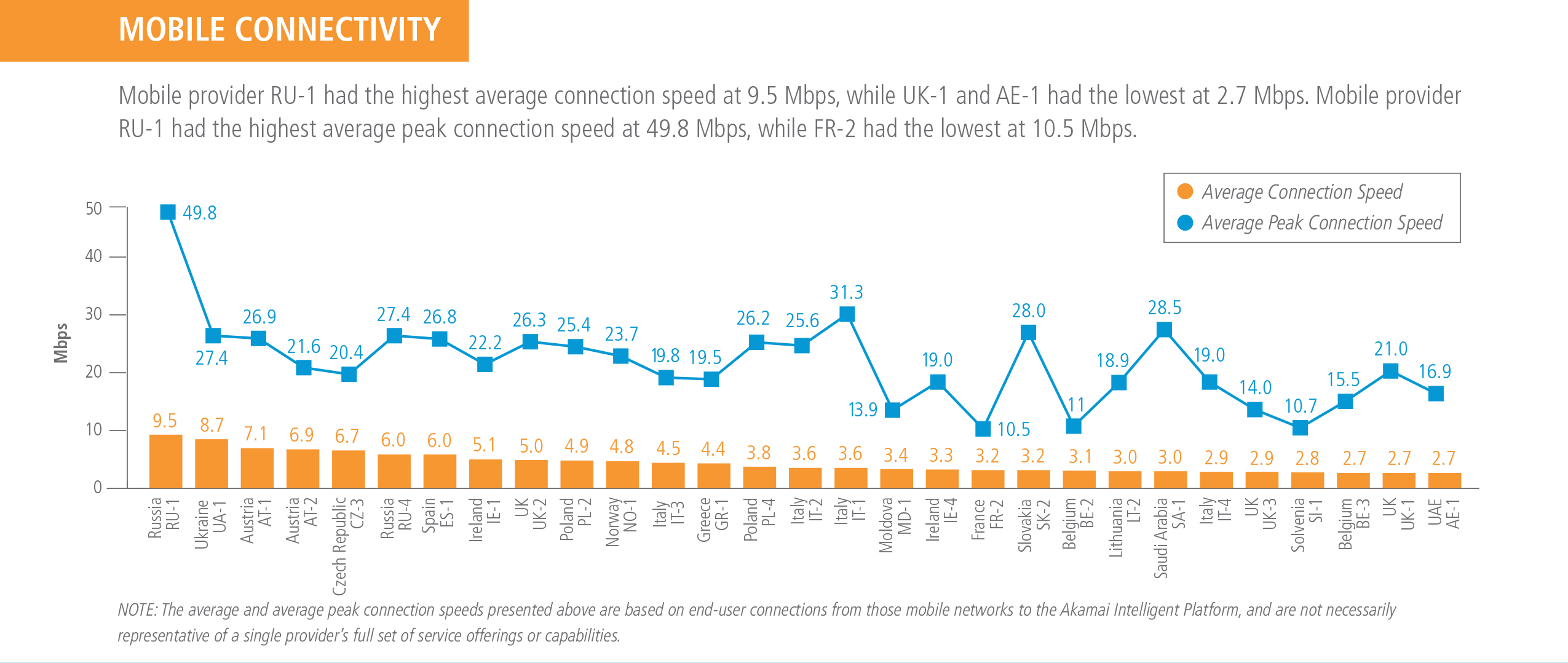 MOBILE CONNECTIVITY

Mobile provider RU-1 had the highest average connection speed at 9.5 Mbps, while UK-1 and AE-1 had the lowest at 2.7 Mbps. Mobile provider RU-1 had the highest average peak connection speed at 49.8 Mbps, while FR-2 had the lowest at 10.5 Mbps.

Average Connection Speed
Average Peak Connection Speed

Mbps
50
40
30
20
10
0

49.8 27.4 26.9 21.6 20.4 27.4 26.8 22.2 26.3 25.4 23.7 19.8 19.5 26.2 25.6 31.3 13.9 19.0 10.5 28.0 11 18.9 28.5 19.0 14.0 10.7 15.5 21.0 16.9

9.5 8.7 7.1 6.9 6.7 6.0 6.0 5.1 5.0 4.9 4.8 4.5 4.4 3.8 3.6 3.6 3.4 3.3 3.2 3.2 3.1 3.0 3.0 2.9 2.9 2.8 2.7 2.7 2.7

Russia RU-1
Ukraine UA-1
Austria AT-1
Austria AT-2
Czech Republic CZ-3
Russia RU-4
Spain ES-1
Ireland IE-1
UK UK-2
Poland PL-2
Norway NO-1
Italy IT-3
Greece GR-1
Poland PL-4
Italy IT-2
Italy IT-1
Moldova MD-1
Ireland IE-4
France FR-2
Slovakia SK-2
Belgium BE-2
Lithuania LT-2
Saudi Arabia SA-1
Italy IT-4
UK UK-3
Solvenia SI-1
Belgium BE-3
UK UK-1
UAE AE-1

NOTE: The average and average peak connection speeds presented above are based on end-user connections from those mobile networks to the Akamai Intelligent Platform, and are not necessarily representative of a single provider's full set of service offerings or capabilities.